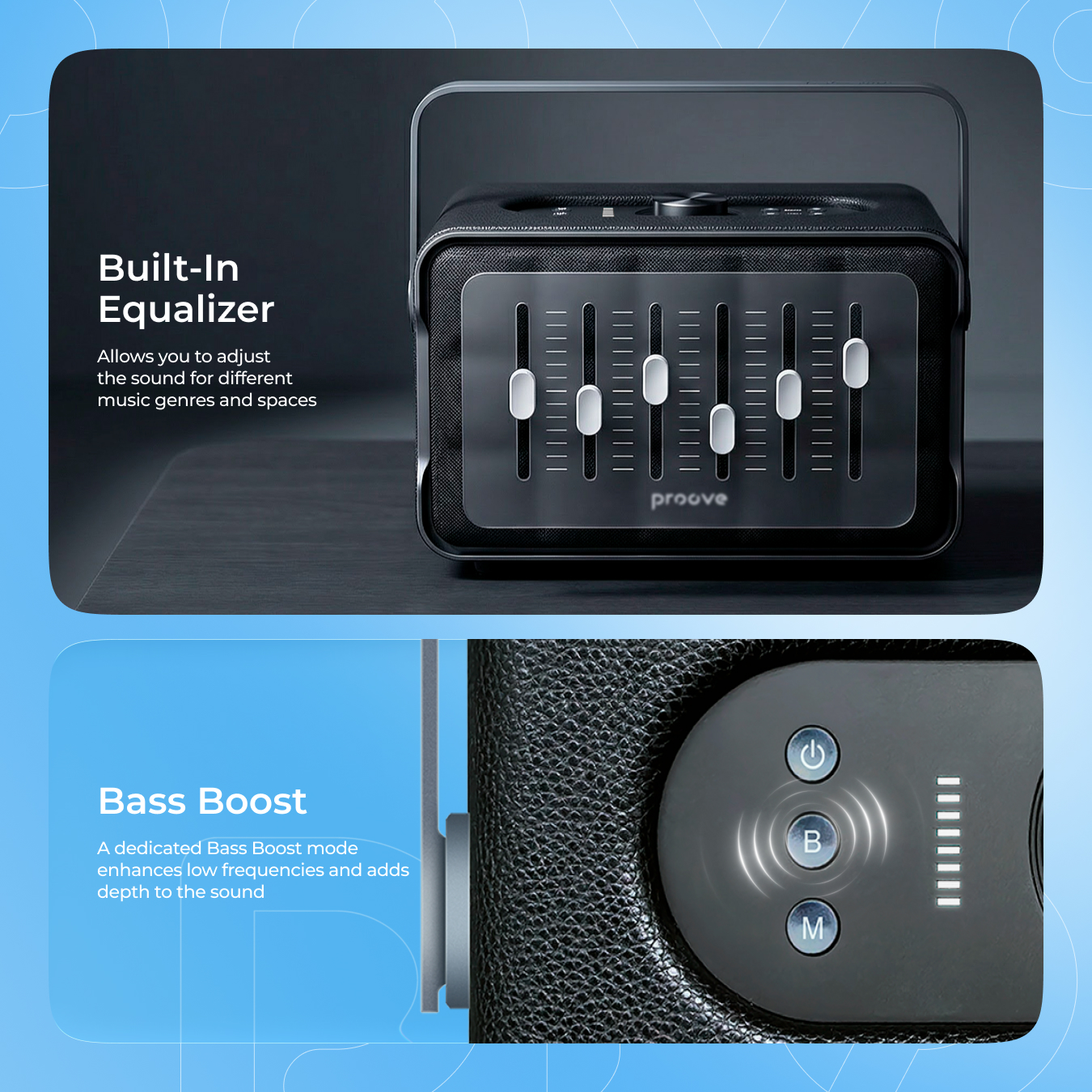 Built-In Equalizer

Allows you to adjust the sound for different music genres and spaces

proove

Bass Boost

A dedicated Bass Boost mode enhances low frequencies and adds depth to the sound

B

M